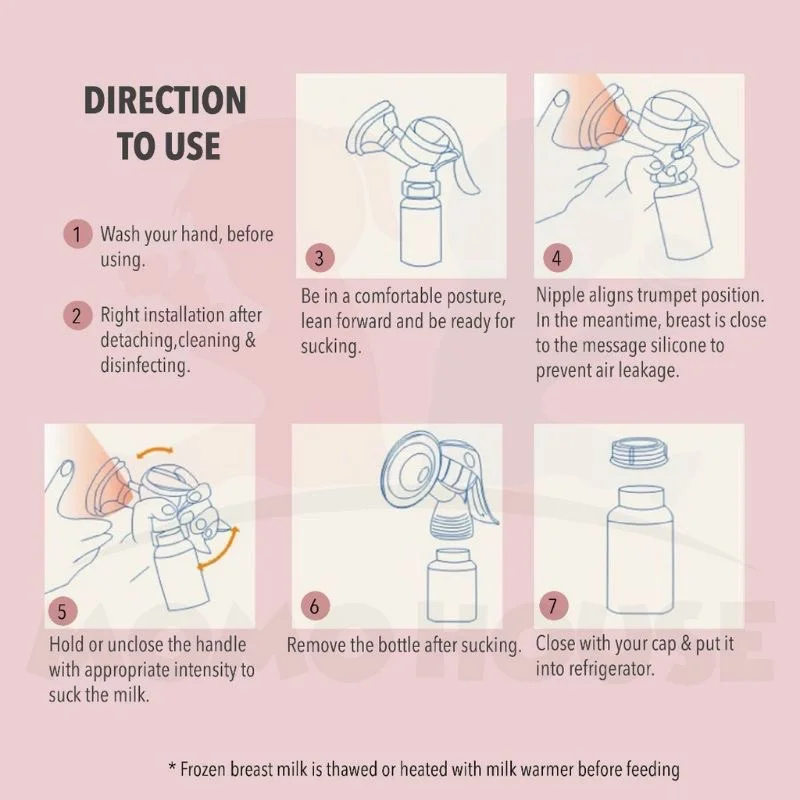 DIRECTION TO USE

1 Wash your hand, before using.

2 Right installation after detaching,cleaning & disinfecting.

3

Be in a comfortable posture, lean forward and be ready for sucking.

4

Nipple aligns trumpet position. In the meantime, breast is close to the message silicone to prevent air leakage.

5

Hold or unclose the handle with appropriate intensity to suck the milk.

6

Remove the bottle after sucking.

7

Close with your cap & put it into refrigerator.

MOMO HOUSE

* Frozen breast milk is thawed or heated with milk warmer before feeding